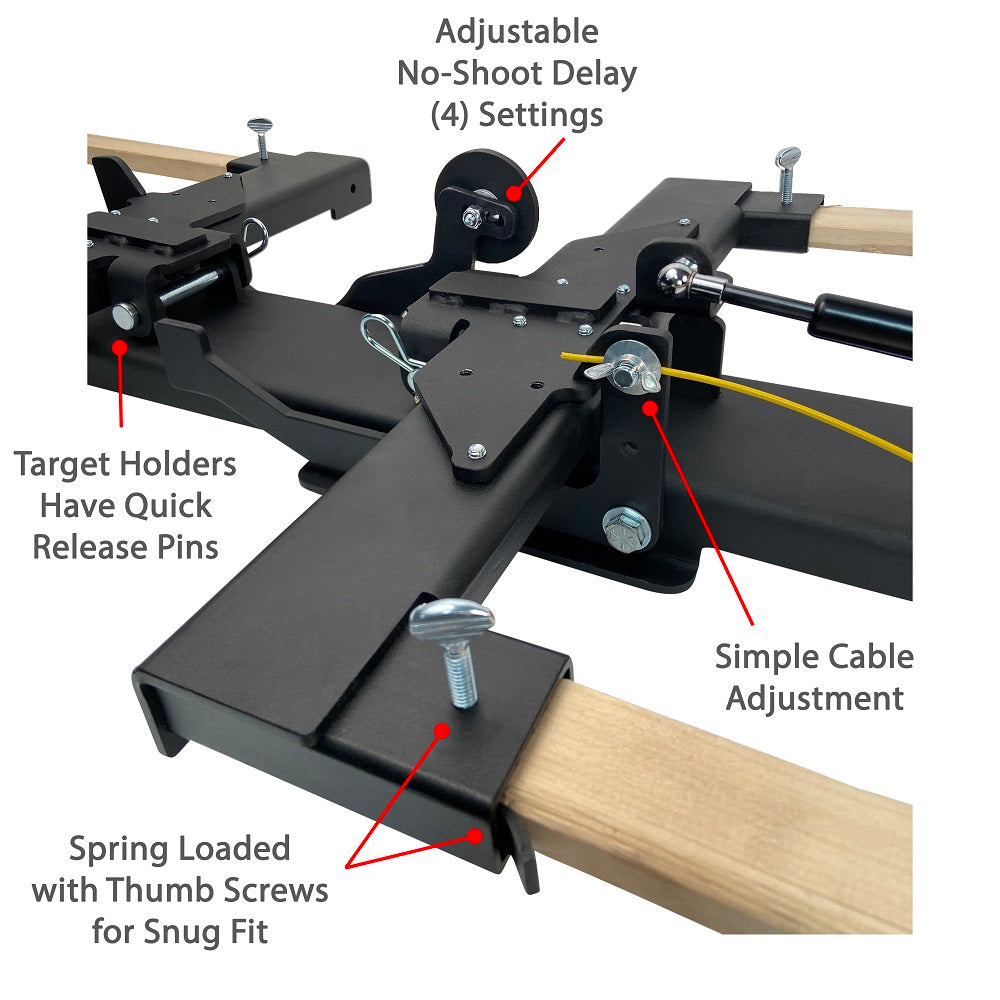 Adjustable
No-Shoot Delay
(4) Settings

Target Holders
Have Quick
Release Pins

Simple Cable
Adjustment

Spring Loaded
with Thumb Screws
for Snug Fit