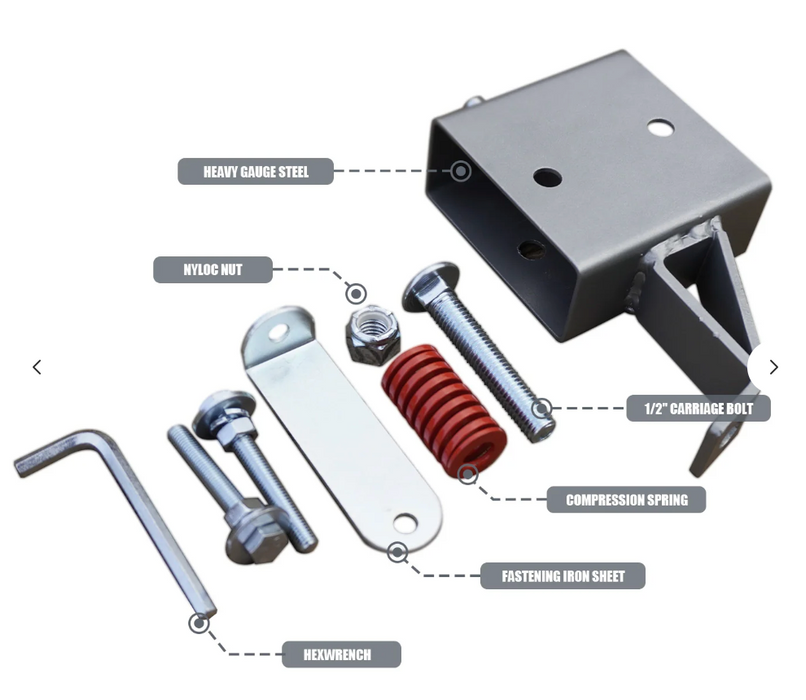 HEAVY GAUGE STEEL

NYLOC NUT

1/2" CARRIAGE BOLT

COMPRESSION SPRING

FASTENING IRON SHEET

HEXWRENCH