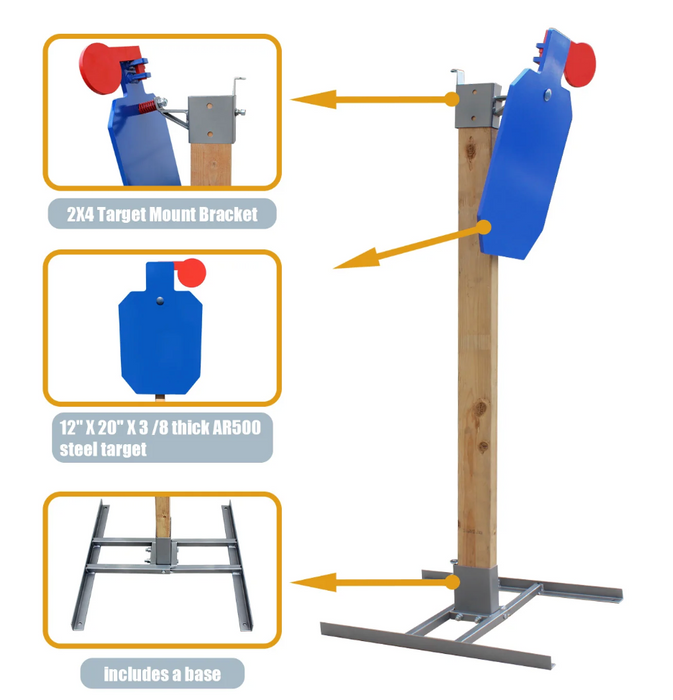 2X4 Target Mount Bracket

12" X 20" X 3 /8 thick AR500 steel target

includes a base